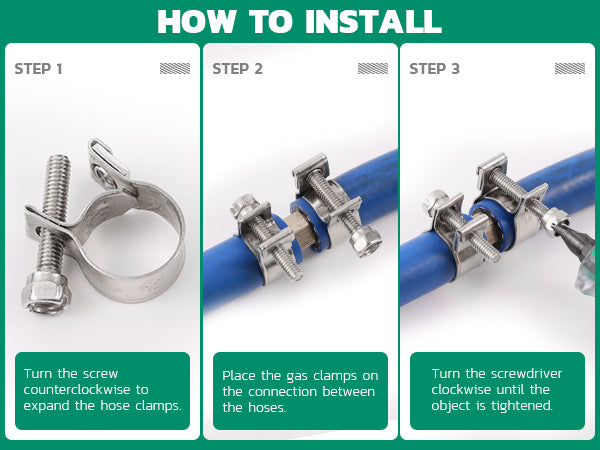 HOW TO INSTALL

STEP 1

Turn the screw counterclockwise to expand the hose clamps.

STEP 2

Place the gas clamps on the connection between the hoses.

STEP 3

Turn the screwdriver clockwise until the object is tightened.