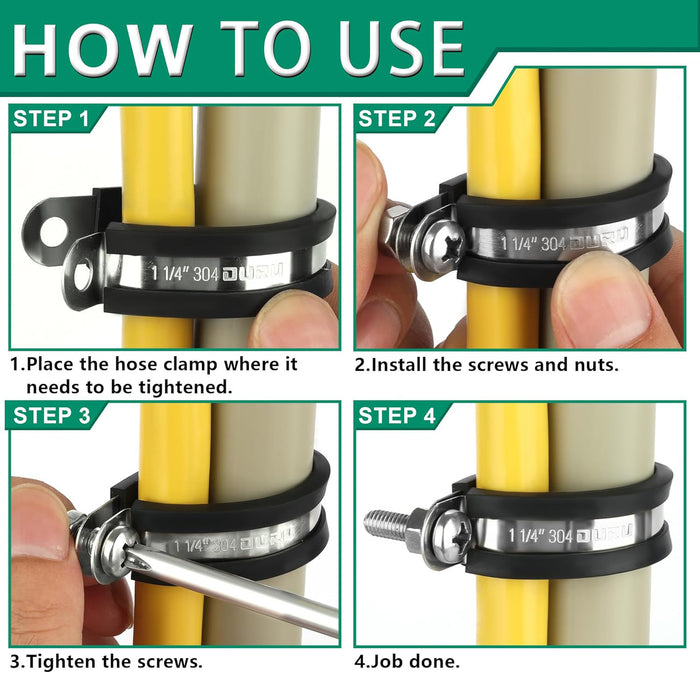 HOW TO USE

STEP 1

1 1/4" 304 DURU

1.Place the hose clamp where it needs to be tightened.

STEP 2

1 1/4" 304 DURU

2.Install the screws and nuts.

STEP 3

1 1/4" 304 DURU

3.Tighten the screws.

STEP 4

1 1/4" 304 DURU

4.Job done.