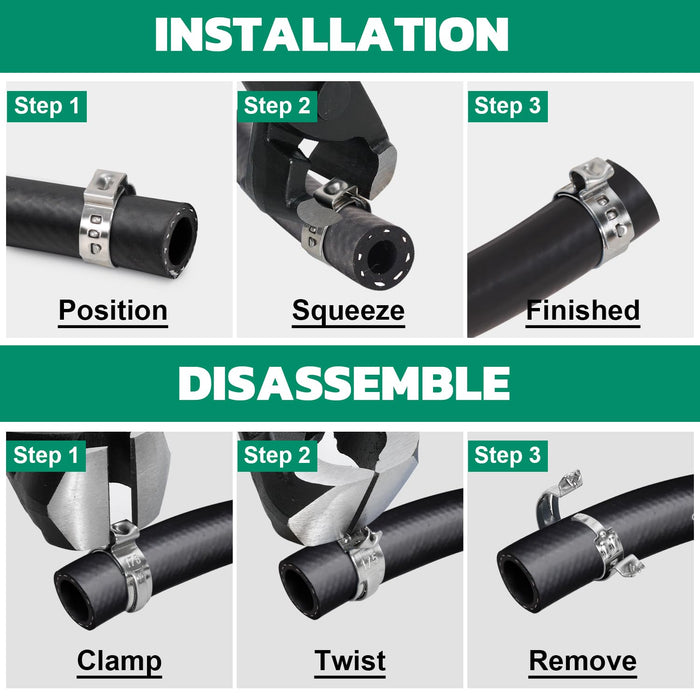 INSTALLATION

Step 1
Position

Step 2
Squeeze

Step 3
Finished

DISASSEMBLE

Step 1
Clamp

Step 2
Twist

Step 3
Remove