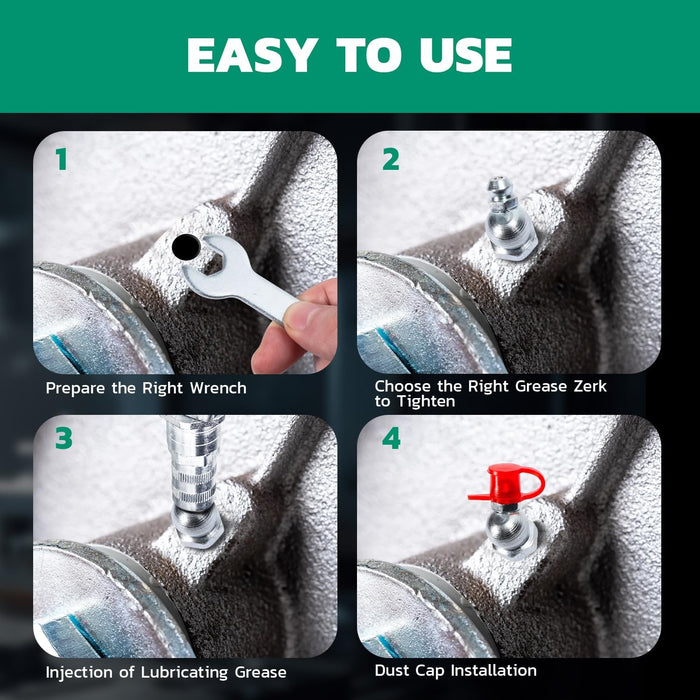 EASY TO USE

1

Prepare the Right Wrench

2

Choose the Right Grease Zerk to Tighten

3

Injection of Lubricating Grease

4

Dust Cap Installation