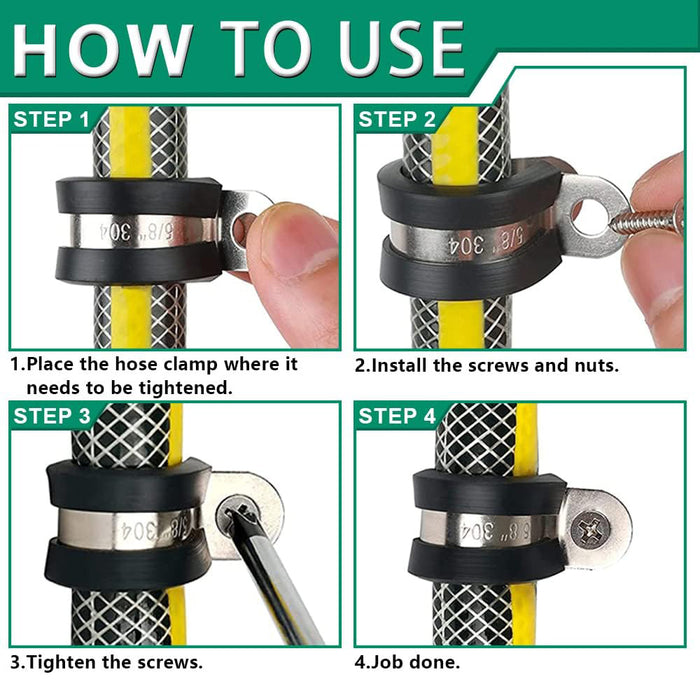 HOW TO USE

STEP 1

5/8" 304

1.Place the hose clamp where it needs to be tightened.

STEP 2

5/8" 304

2.Install the screws and nuts.

STEP 3

5/8" 304

3.Tighten the screws.

STEP 4

5/8" 304

4.Job done.