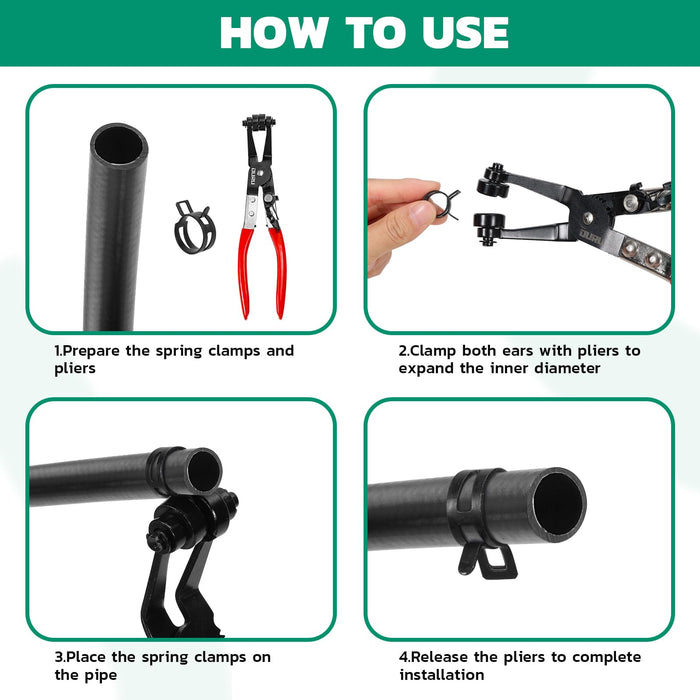 HOW TO USE

1.Prepare the spring clamps and pliers

2.Clamp both ears with pliers to expand the inner diameter

3.Place the spring clamps on the pipe

4.Release the pliers to complete installation